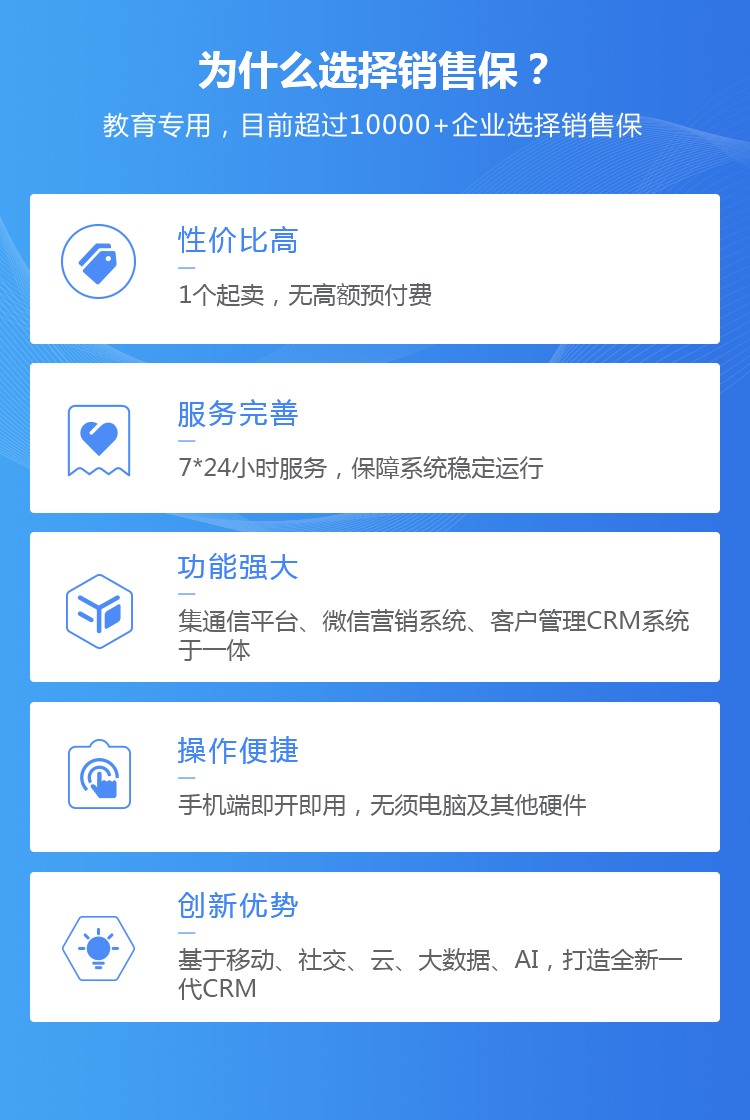 为什么选择销售保？

教育专用，目前超过10000+企业选择销售保

性价比高

1个起卖，无高额预付费

服务完善

7*24小时服务，保障系统稳定运行

功能强大

集通信平台、微信营销系统、客户管理CRM系统于一体

操作便捷

手机端即开即用，无须电脑及其他硬件

创新优势

基于移动、社交、云、大数据、AI，打造全新一代CRM